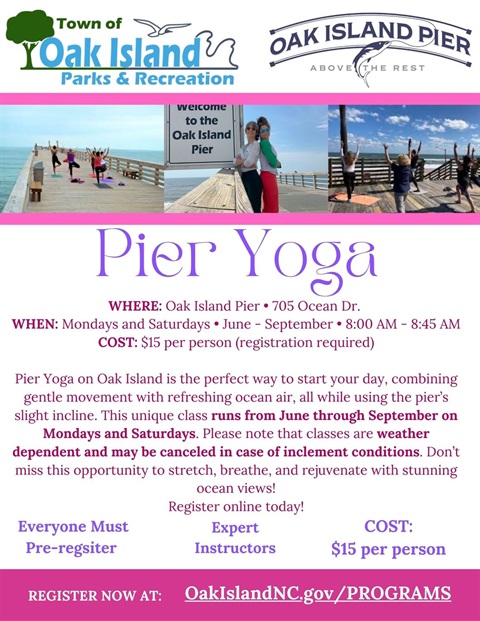 Town of
Oak Island
Parks & Recreation

OAK ISLAND PIER
ABOVE THE REST

Welcome to the Oak Island Pier

Pier Yoga

WHERE: Oak Island Pier • 705 Ocean Dr.
WHEN: Mondays and Saturdays • June - September • 8:00 AM - 8:45 AM
COST: $15 per person (registration required)

Pier Yoga on Oak Island is the perfect way to start your day, combining gentle movement with refreshing ocean air, all while using the pier's slight incline. This unique class runs from June through September on Mondays and Saturdays. Please note that classes are weather dependent and may be canceled in case of inclement conditions. Don't miss this opportunity to stretch, breathe, and rejuvenate with stunning ocean views!
Register online today!

Everyone Must Pre-regsiter

Expert Instructors

COST: $15 per person

REGISTER NOW AT: OakIslandNC.gov/PROGRAMS